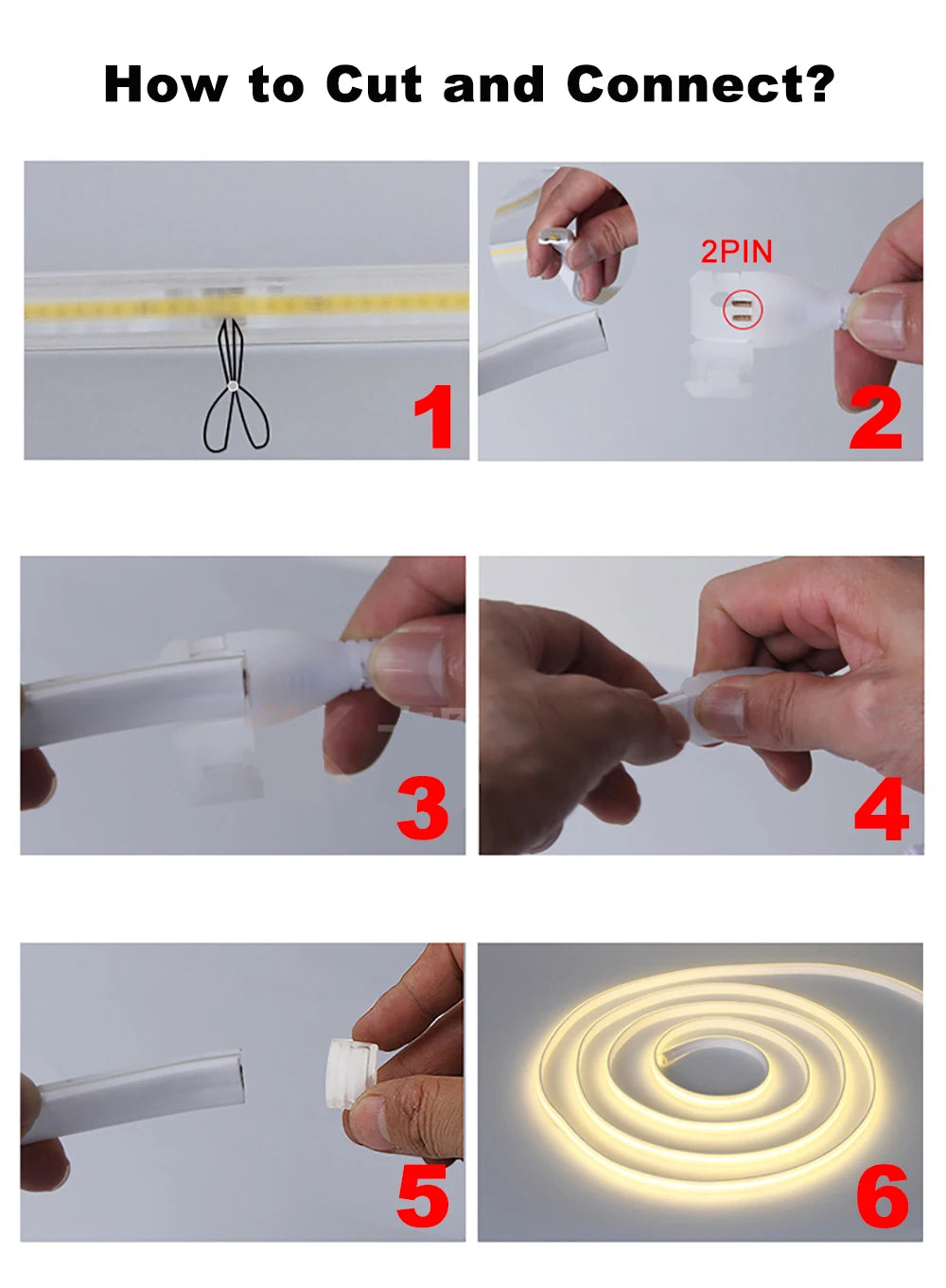 How to Cut and Connect?

1

2PIN

2

3

4

5

6